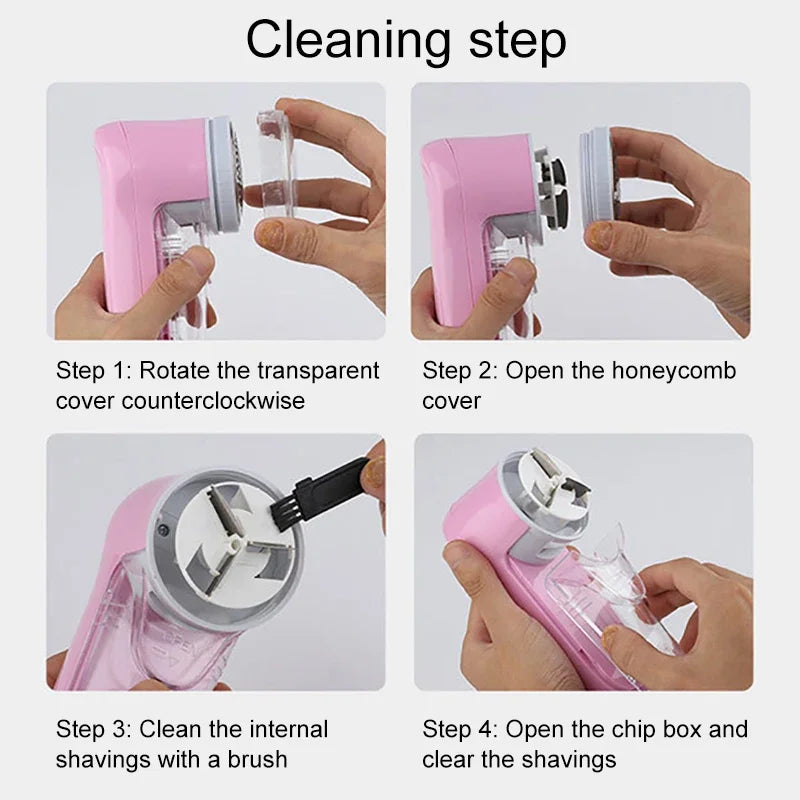 Cleaning step

Step 1: Rotate the transparent cover counterclockwise

Step 2: Open the honeycomb cover

Step 3: Clean the internal shavings with a brush

Step 4: Open the chip box and clear the shavings