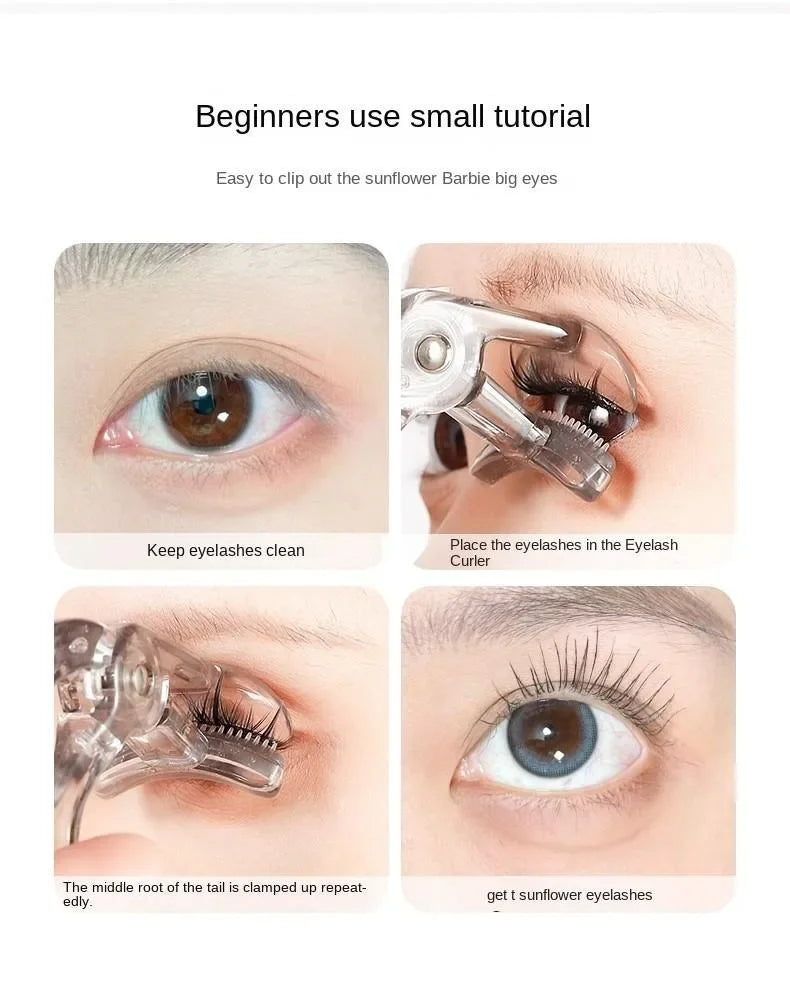 Beginners use small tutorial

Easy to clip out the sunflower Barbie big eyes

Keep eyelashes clean

Place the eyelashes in the Eyelash Curler

The middle root of the tail is clamped up repeatedly.

get t sunflower eyelashes